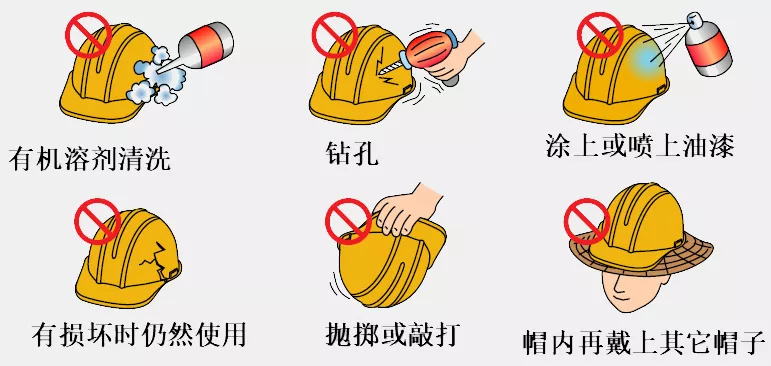 有机溶剂清洗

钻孔

涂上或喷上油漆

有损坏时仍然使用

抛掷或敲打

帽内再戴上其它帽子